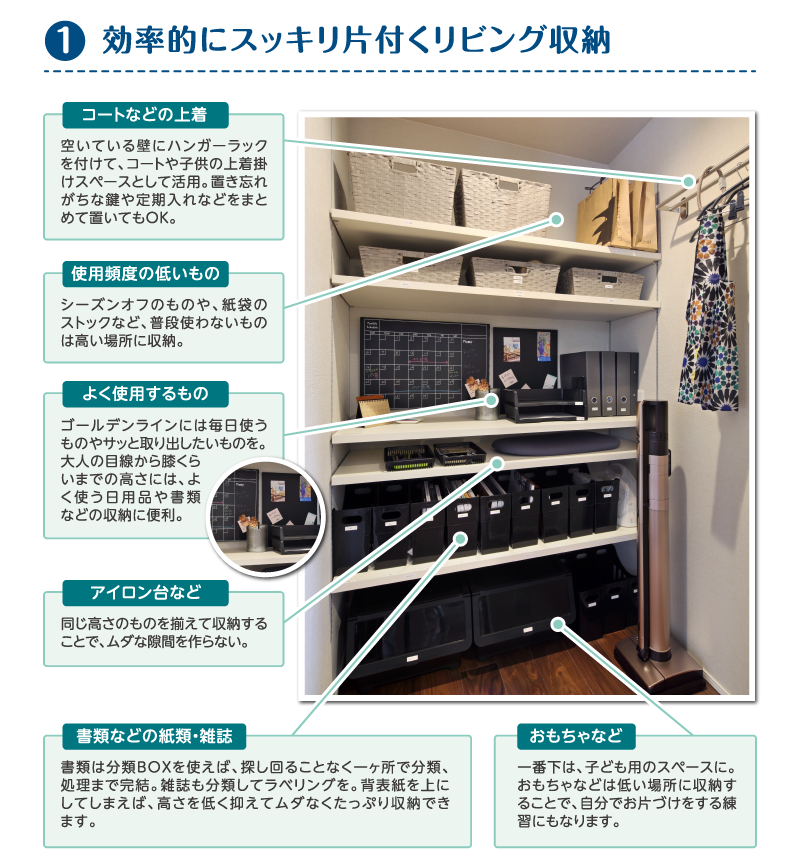 1 効率的にスッキリ片付くリビング収納

コートなどの上着

空いている壁にハンガーラックを付けて、コートや子供の上着掛けスペースとして活用。置き忘れがちな鍵や定期入れなどをまとめて置いてもOK。

使用頻度の低いもの

シーズンオフのものや、紙袋のストックなど、普段使わないものは高い場所に収納。

よく使用するもの

ゴールデンラインには毎日使うものやサッと取り出したいものを。大人の目線から膝くらいまでの高さには、よく使う日用品や書類などの収納に便利。

アイロン台など

同じ高さのものを揃えて収納することで、ムダな隙間を作らない。

書類などの紙類・雑誌

書類は分類BOXを使えば、探し回ることなく一ヶ所で分類、処理まで完結。雑誌も分類してラベリングを。背表紙を上にしてしまえば、高さを低く抑えてムダなくたっぷり収納できます。

おもちゃなど

一番下は、子ども用のスペースに。おもちゃなどは低い場所に収納することで、自分でお片づけをする練習にもなります。