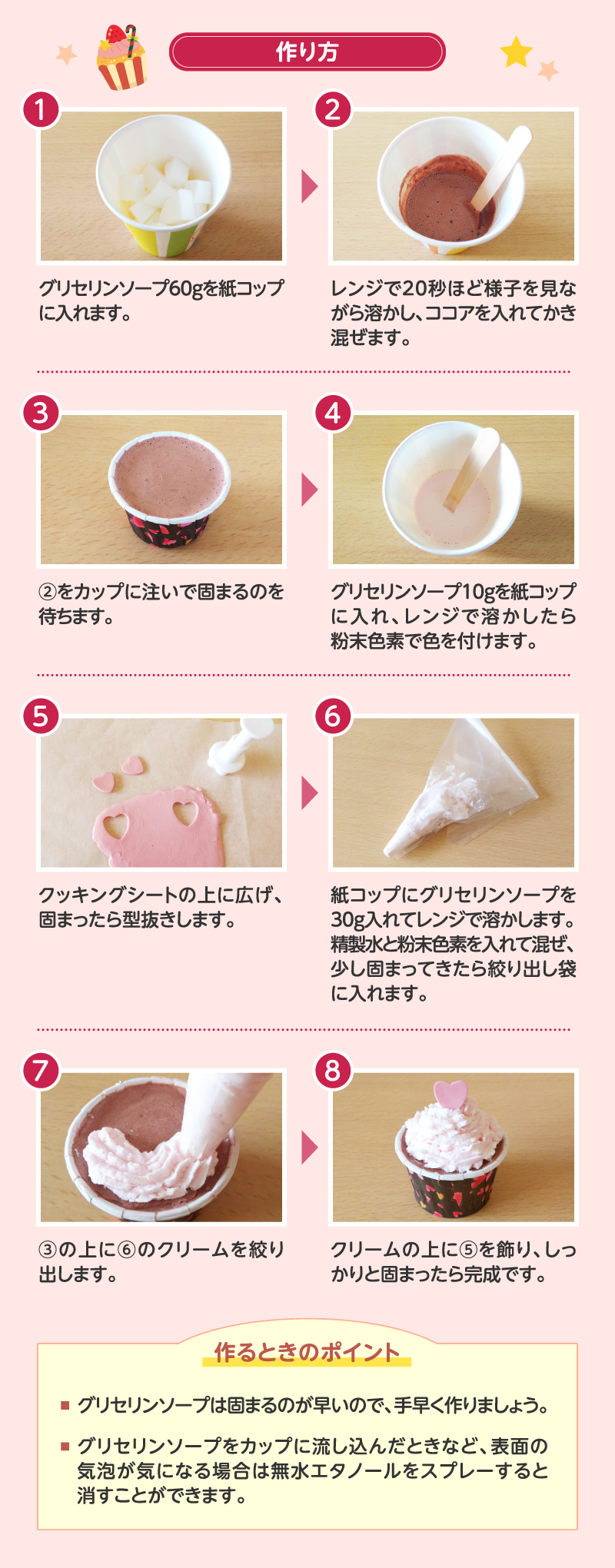 作り方

1
グリセリンソープ60gを紙コップに入れます。

2
レンジで20秒ほど様子を見ながら溶かし、ココアを入れてかき混ぜます。

3
②をカップに注いで固まるのを待ちます。

4
グリセリンソープ10gを紙コップに入れ、レンジで溶かしたら粉末色素で色を付けます。

5
クッキングシートの上に広げ、固まったら型抜きします。

6
紙コップにグリセリンソープを30g入れてレンジで溶かします。精製水と粉末色素を入れて混ぜ、少し固まってきたら絞り出し袋に入れます。

7
③の上に⑥のクリームを絞り出します。

8
クリームの上に⑤を飾り、しっかりと固まったら完成です。

作るときのポイント

■ グリセリンソープは固まるのが早いので、手早く作りましょう。

■ グリセリンソープをカップに流し込んだときなど、表面の気泡が気になる場合は無水エタノールをスプレーすると消すことができます。