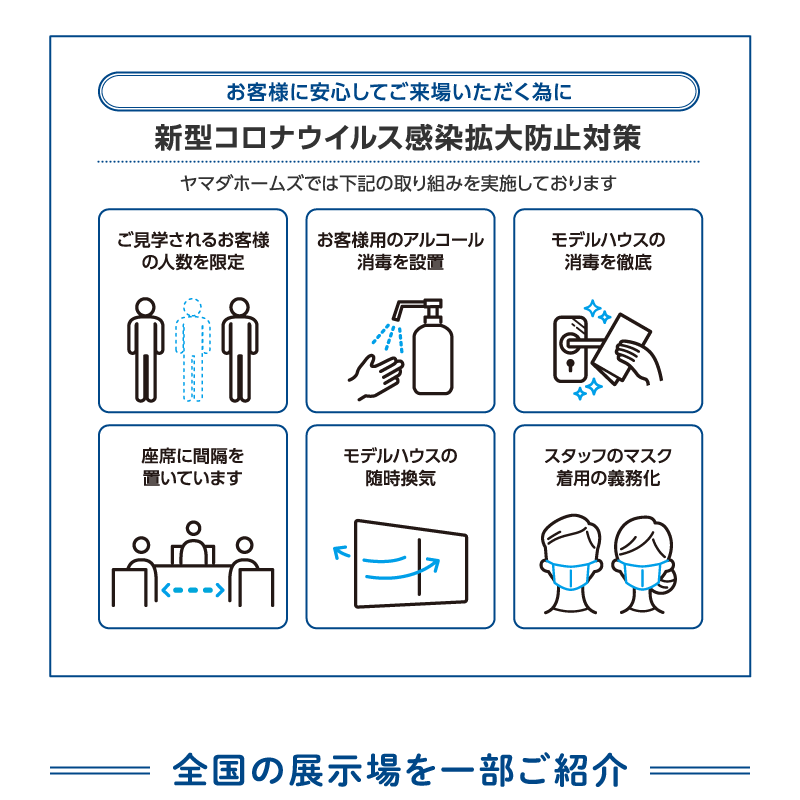 お客様に安心してご来場いただく為に

新型コロナウイルス感染拡大防止対策

ヤマダホームズでは下記の取り組みを実施しております

ご見学されるお客様の人数を限定

お客様用のアルコール消毒を設置

モデルハウスの消毒を徹底

座席に間隔を置いています

モデルハウスの随時換気

スタッフのマスク着用の義務化

全国の展示場を一部ご紹介