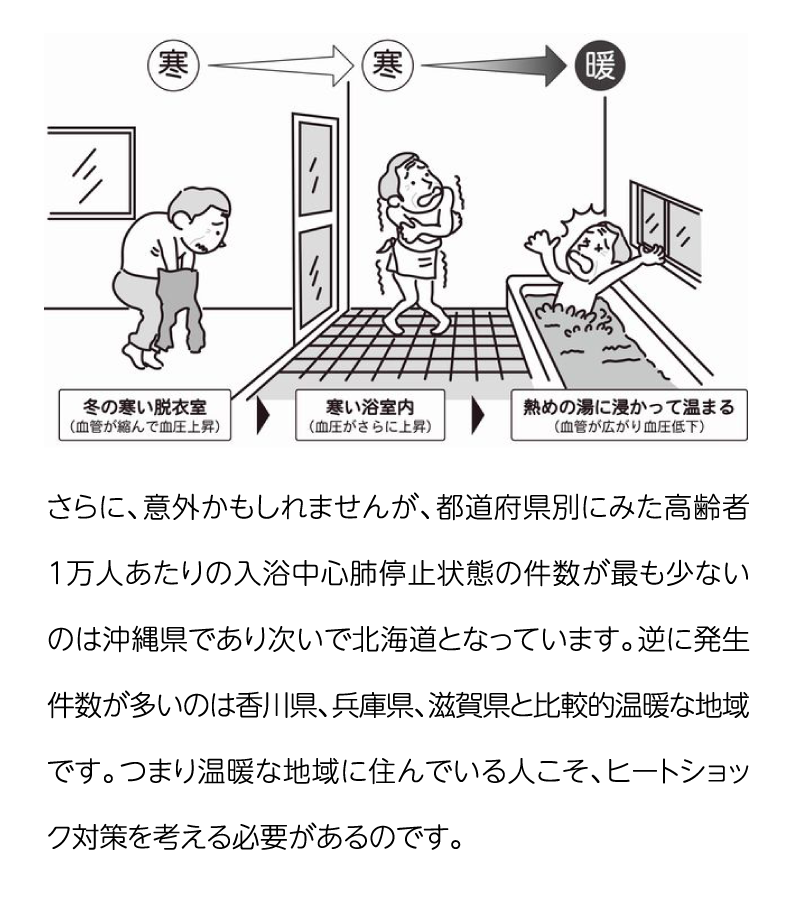 寒
寒
暖

冬の寒い脱衣室
（血管が縮んで血圧上昇）

寒い浴室内
（血圧がさらに上昇）

熱めの湯に浸かって温まる
（血管が広がり血圧低下）

さらに、意外かもしれませんが、都道府県別にみた高齢者1万人あたりの入浴中心肺停止状態の件数が最も少ないのは沖縄県であり次いで北海道となっています。逆に発生件数が多いのは香川県、兵庫県、滋賀県と比較的温暖な地域です。つまり温暖な地域に住んでいる人こそ、ヒートショック対策を考える必要があるのです。